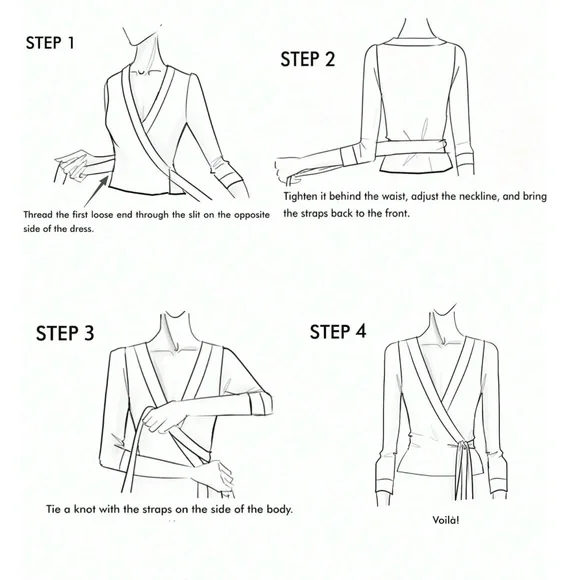 STEP 1

Thread the first loose end through the slit on the opposite side of the dress.

STEP 2

Tighten it behind the waist, adjust the neckline, and bring the straps back to the front.

STEP 3

Tie a knot with the straps on the side of the body.

STEP 4

Voilà!